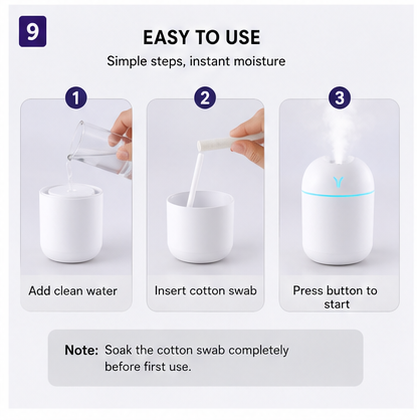 9

EASY TO USE

Simple steps, instant moisture

1

Add clean water

2

Insert cotton swab

3

Press button to start

Note: Soak the cotton swab completely before first use.